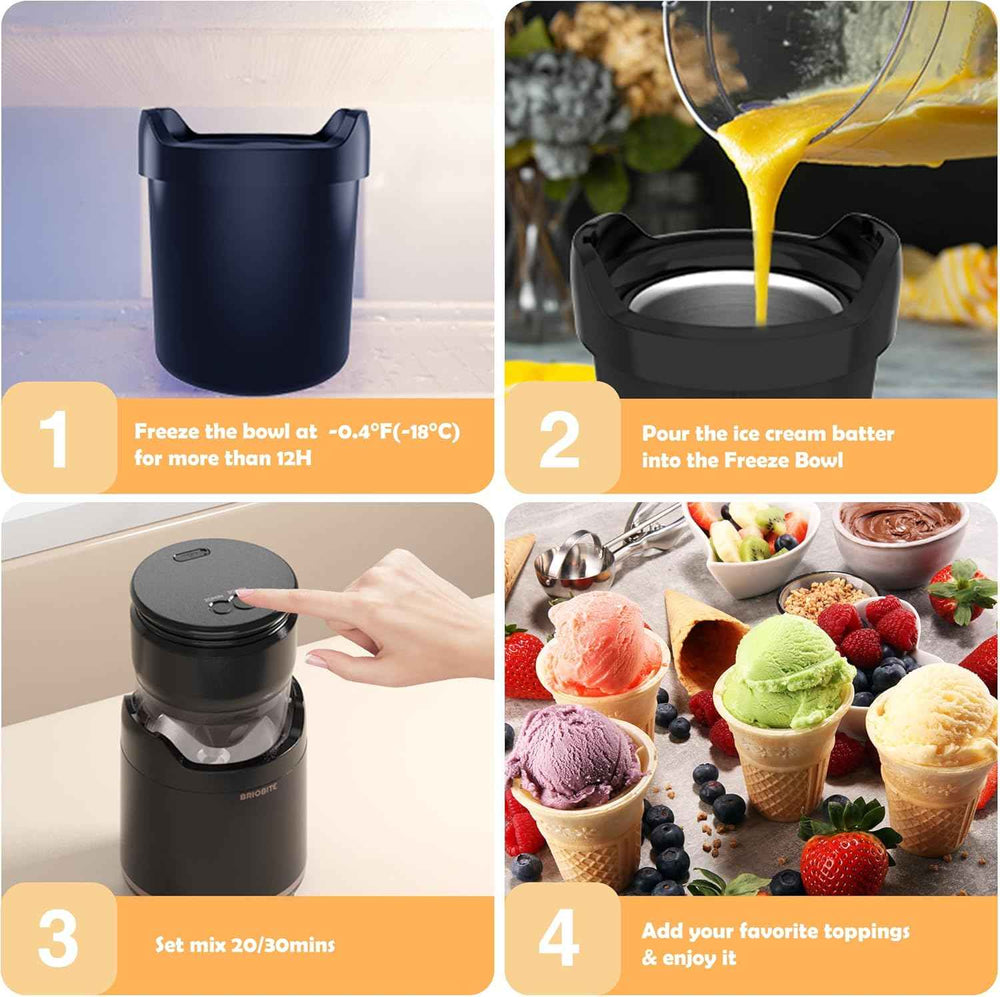 1

Freeze the bowl at -0.4°F(-18°C) for more than 12H

2

Pour the ice cream batter into the Freeze Bowl

BRIOBITE

3

Set mix 20/30mins

4

Add your favorite toppings & enjoy it