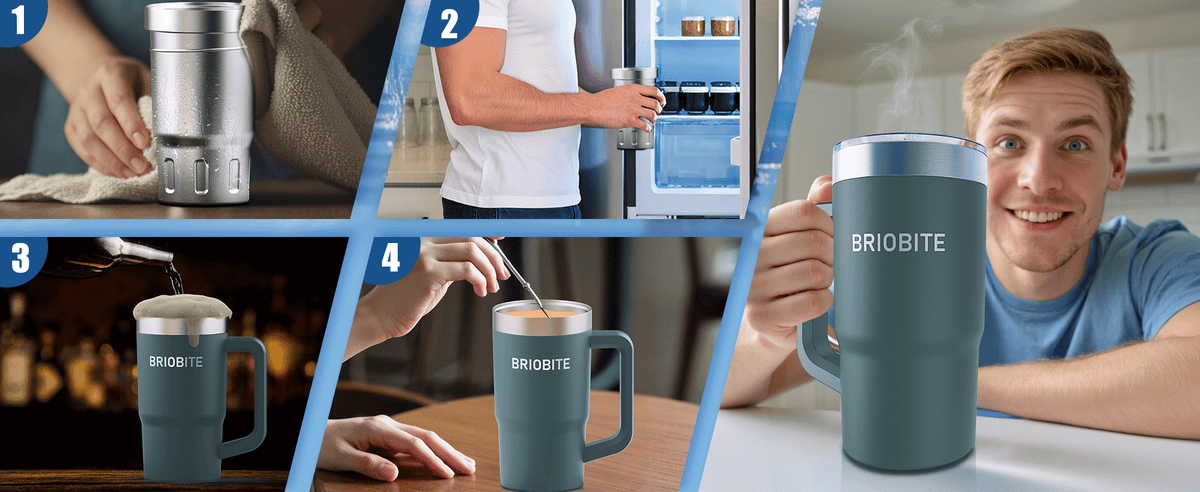 1

2

3

BRIOBITE

4

BRIOBITE

BRIOBITE