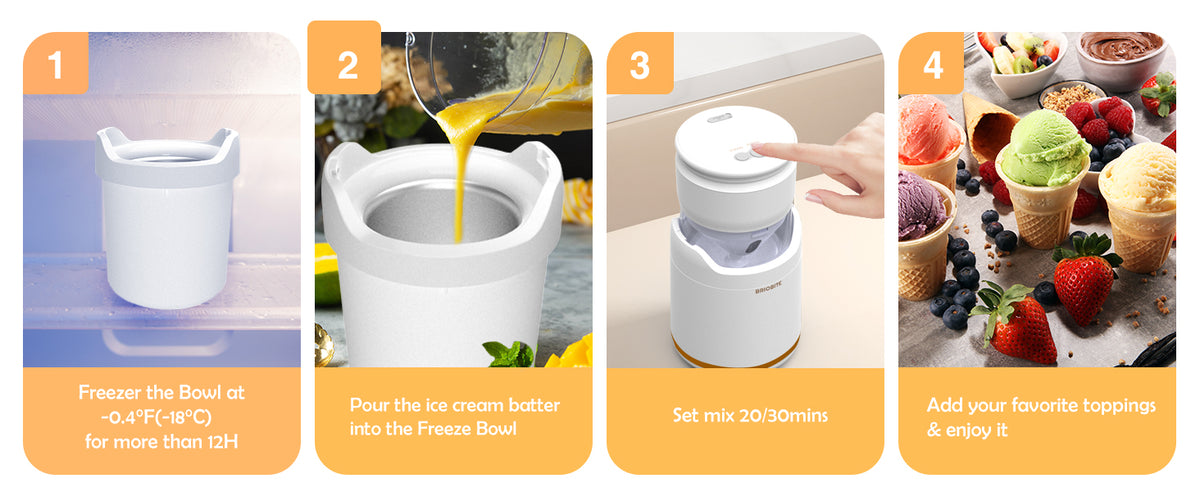 1

Freezer the Bowl at -0.4°F(-18°C) for more than 12H

2

Pour the ice cream batter into the Freeze Bowl

3

BRIOBITE

Set mix 20/30mins

4

Add your favorite toppings & enjoy it