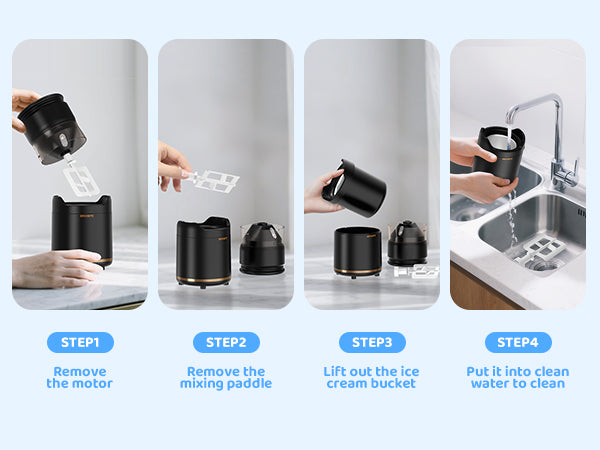 STEP1

Remove the motor

STEP2

Remove the mixing paddle

STEP3

Lift out the ice cream bucket

STEP4

Put it into clean water to clean